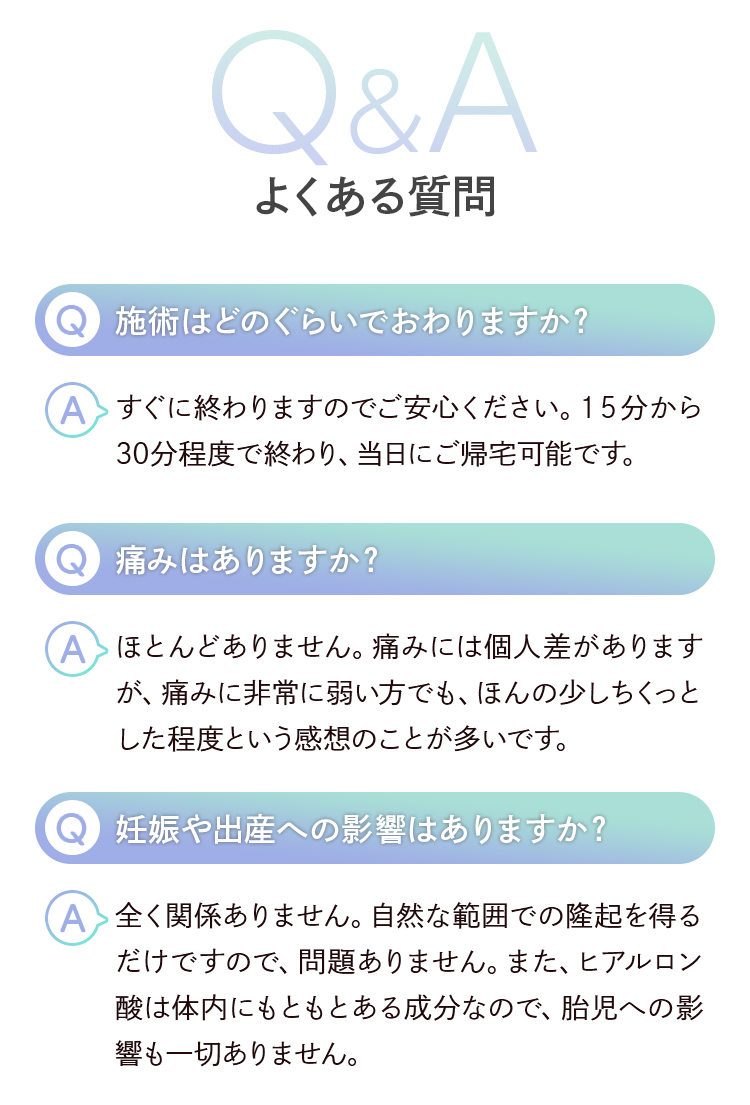 Q&A
よくある質問

Q 施術はどのぐらいでおわりますか?

A すぐに終わりますのでご安心ください。15分から30分程度で終わり、当日にご帰宅可能です。

Q 痛みはありますか?

A ほとんどありません。痛みには個人差がありますが、痛みに非常に弱い方でも、ほんの少しちくっとした程度という感想のことが多いです。

Q 妊娠や出産への影響はありますか?

A 全く関係ありません。自然な範囲での隆起を得るだけですので、問題ありません。また、ヒアルロン酸は体内にもともとある成分なので、胎児への影響も一切ありません。